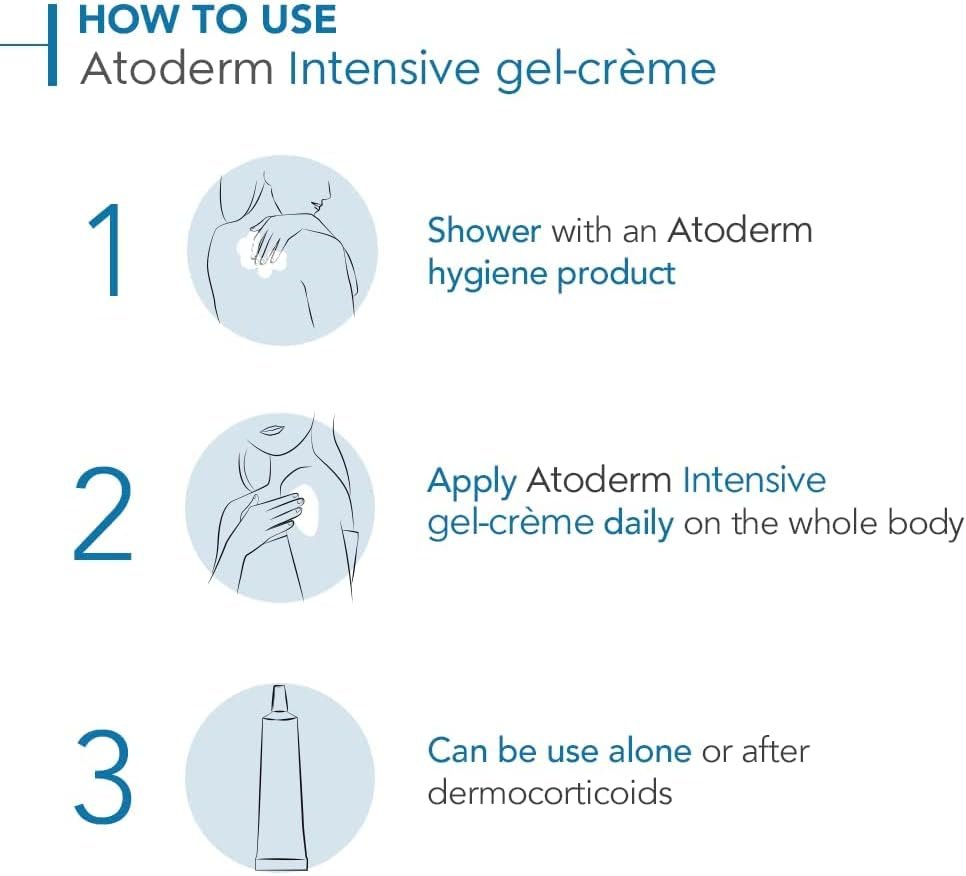 HOW TO USE
Atoderm Intensive gel-crème

1

Shower with an Atoderm hygiene product

2

Apply Atoderm Intensive gel-crème daily on the whole body

3

Can be use alone or after dermocorticoids