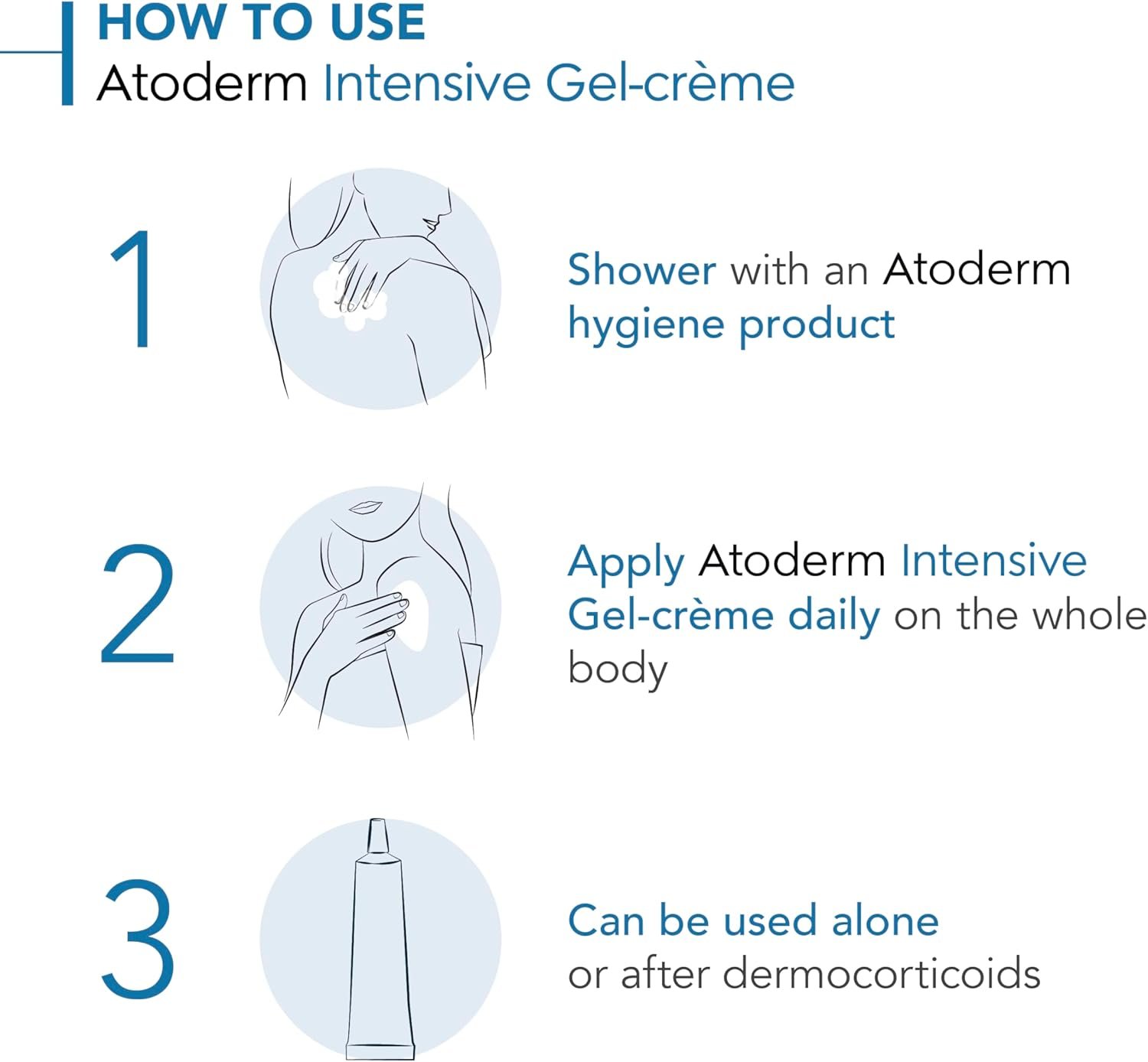 HOW TO USE
Atoderm Intensive Gel-crème

1

Shower with an Atoderm hygiene product

2

Apply Atoderm Intensive Gel-crème daily on the whole body

3

Can be used alone or after dermocorticoids